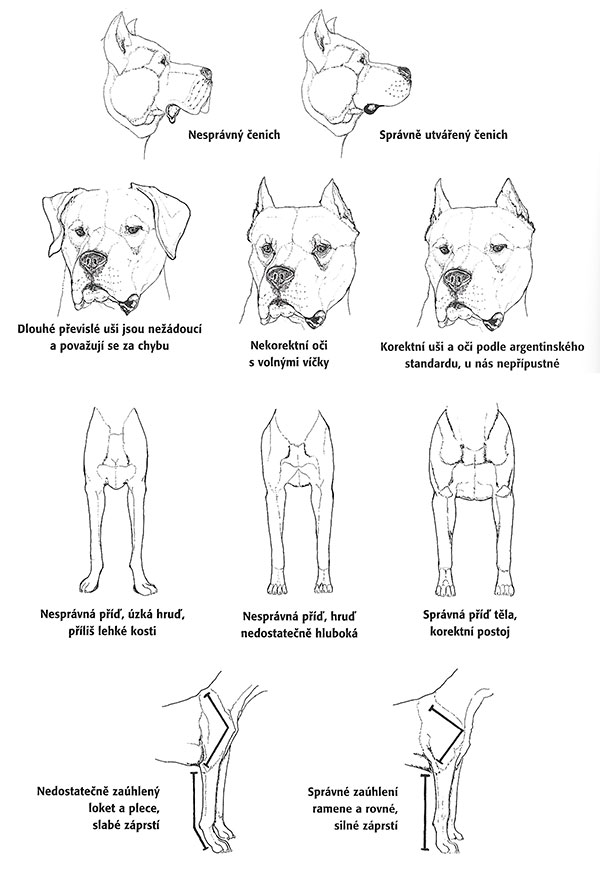 Nesprávný čenich

Správně utvářený čenich

Dlouhé převislé uši jsou nežádoucí a považují se za chybu

Nekorektní oči s volnými víčky

Korektní uši a oči podle argentinského standardu, u nás nepřípustné

Nesprávná příď, úzká hruď, příliš lehké kosti

Nesprávná příď, hruď nedostatečně hluboká

Správná příď těla, korektní postoj

Nedostatečně zaúhlený loket a plece, slabé záprstí

Správné zaúhlení ramene a rovné, silné záprstí